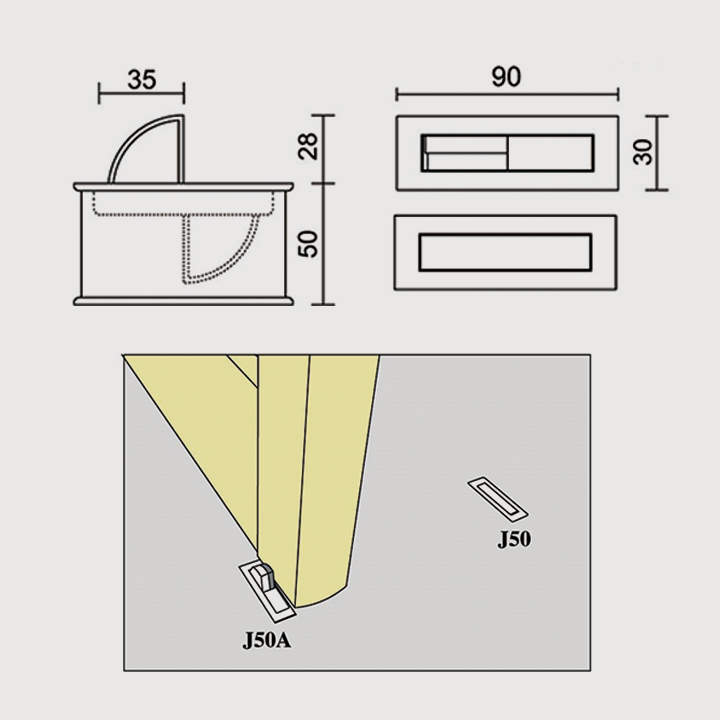 35

28

50

90

30

J50

J50A